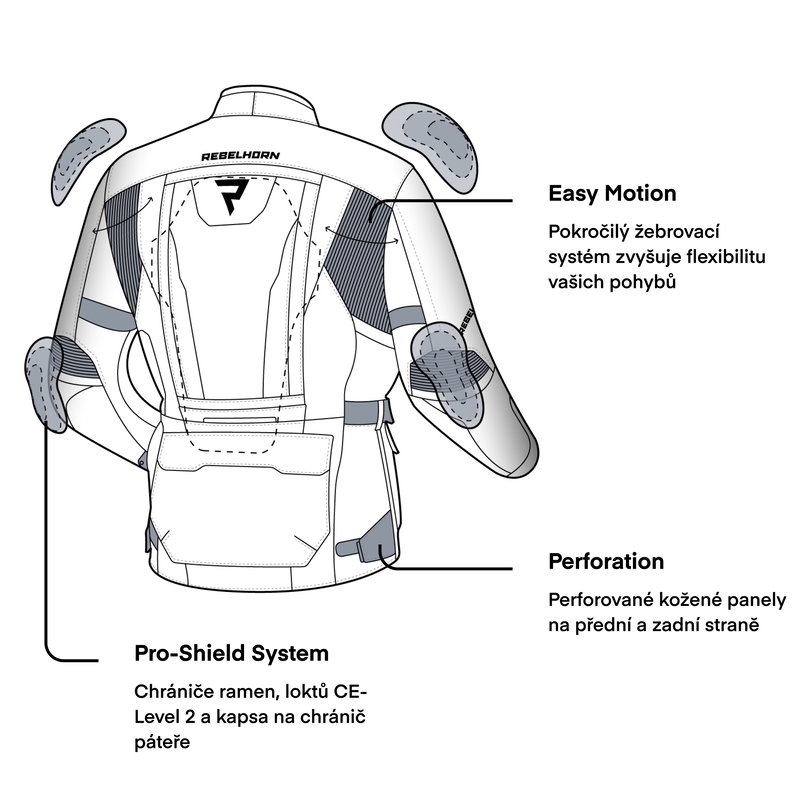 REBELHORN

REBEL

Easy Motion

Pokročilý žebrovací systém zvyšuje flexibilitu vašich pohybů

Perforation

Perforované kožené panely na přední a zadní straně

Pro-Shield System

Chrániče ramen, loktů CE-Level 2 a kapsa na chránič páteře