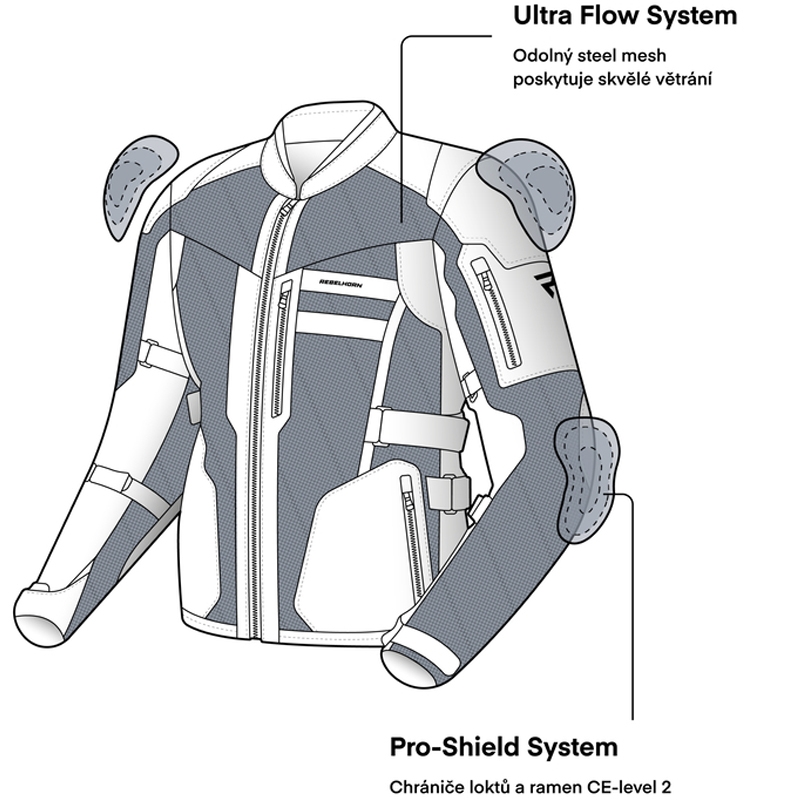 Ultra Flow System

Odolný steel mesh poskytuje skvělé větrání

REBELHORN

Pro-Shield System

Chrániče loktů a ramen CE-level 2